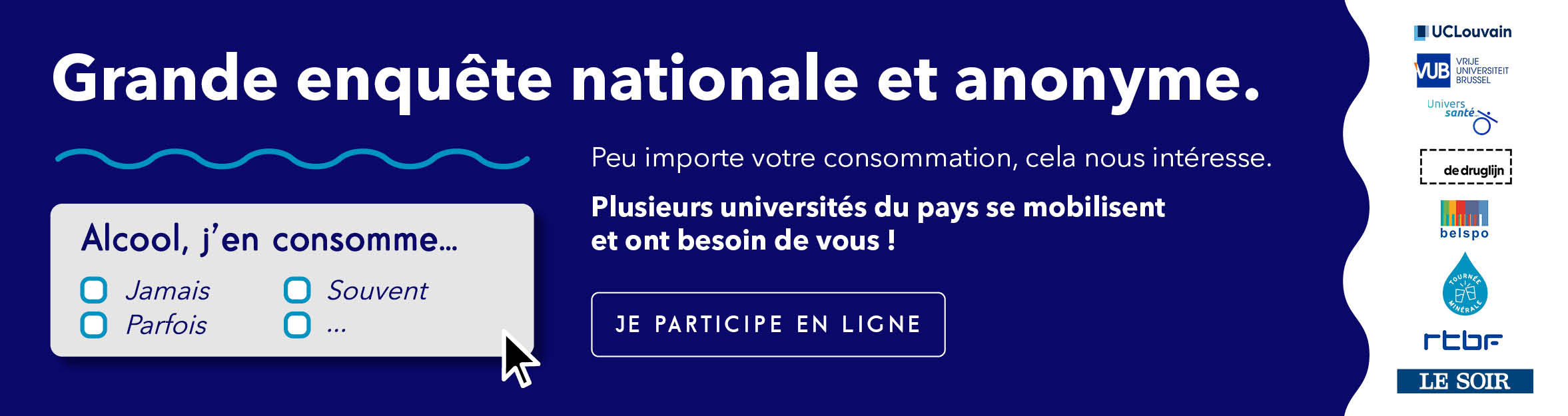 Grande enquête nationale et anonyme.

Alcool, j'en consomme...

☐ Jamais
☐ Parfois
☐ Souvent
☐ ...

Peu importe votre consommation, cela nous intéresse.

Plusieurs universités du pays se mobilisent et ont besoin de vous !

JE PARTICIPE EN LIGNE

UCLouvain

VUB VRIJE UNIVERSITEIT BRUSSEL

Univers santé

de druglijn

belspo

TOURNÉE MINÉRALE

rtbf

LE SOIR